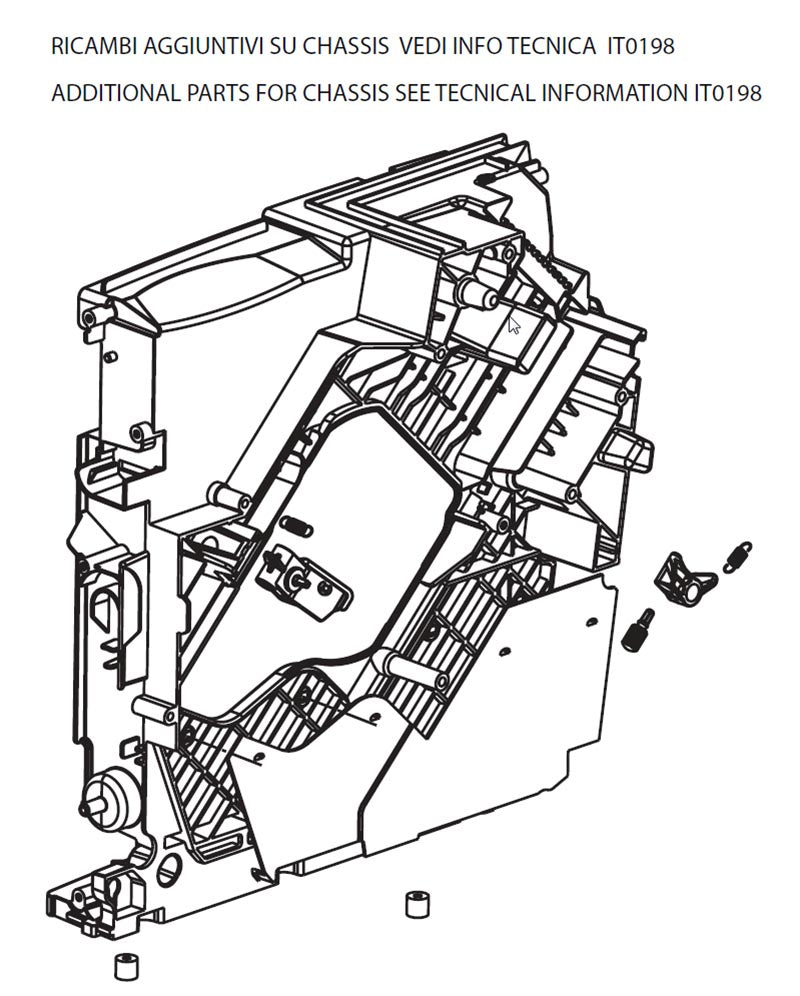 RICAMBI AGGIUNTIVI SU CHASSIS VEDI INFO TECNICA IT0198

ADDITIONAL PARTS FOR CHASSIS SEE TECNICAL INFORMATION IT0198